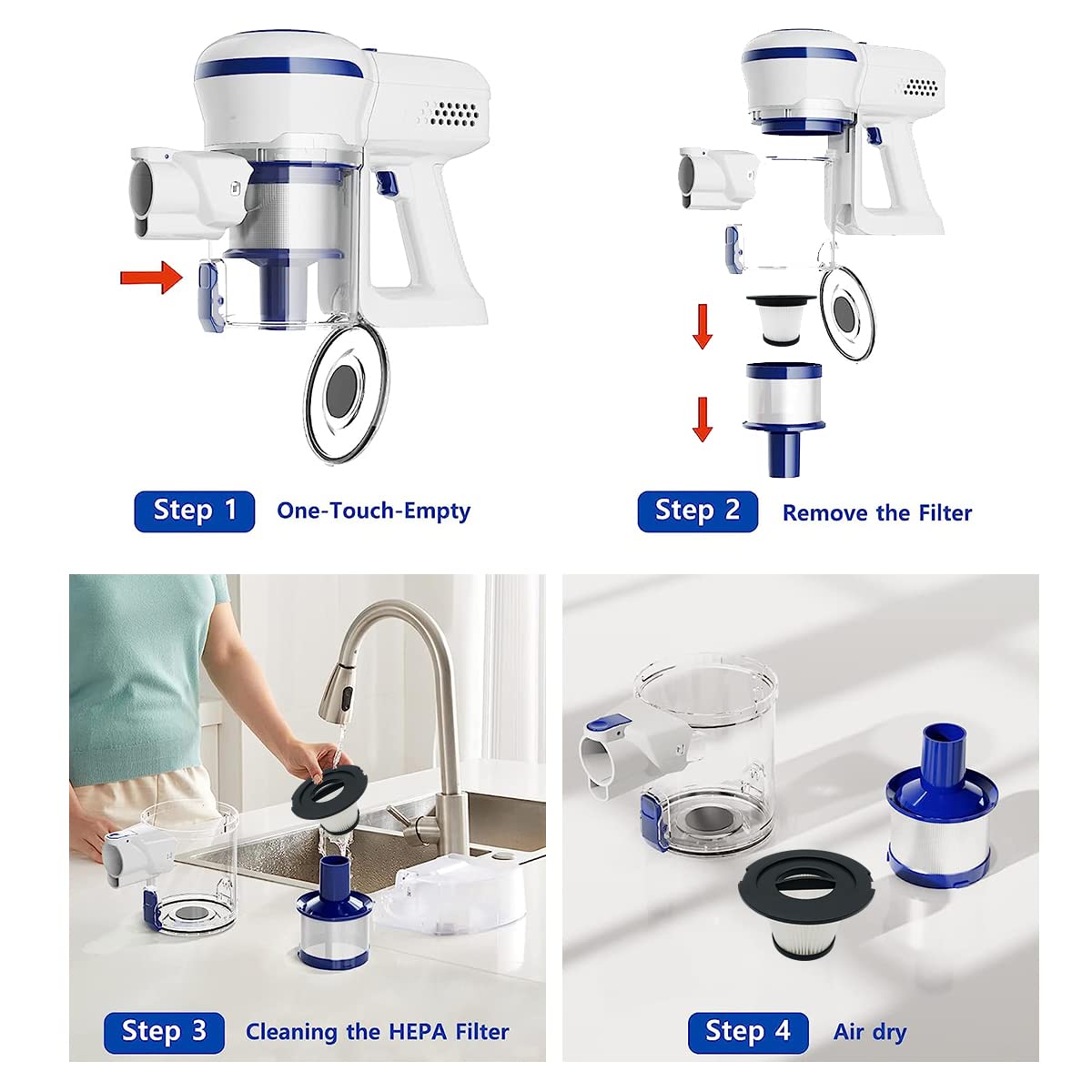 Step 1 One-Touch-Empty

Step 2 Remove the Filter

Step 3 Cleaning the HEPA Filter

Step 4 Air dry